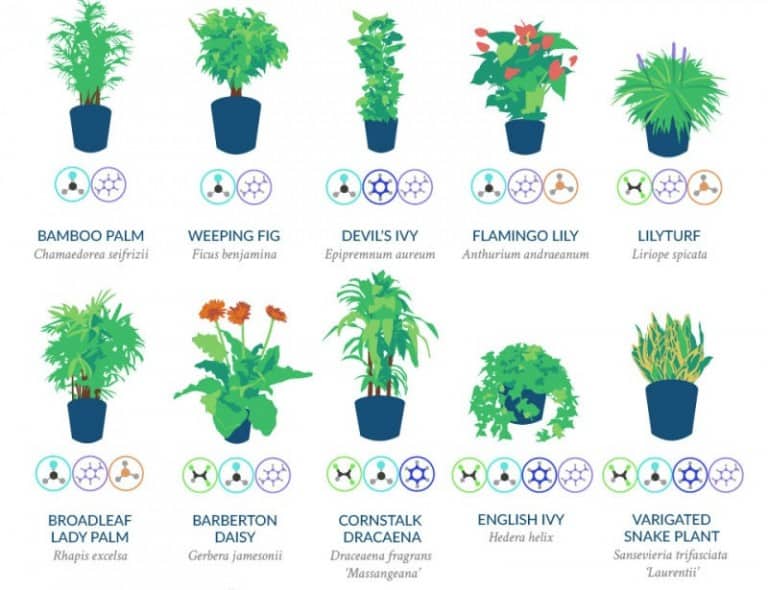 BAMBOO PALM
Chamaedorea seifrizii

WEEPING FIG
Ficus benjamina

DEVIL'S IVY
Epipremnum aureum

FLAMINGO LILY
Anthurium andraeanum

LILYTURF
Liriope spicata

BROADLEAF LADY PALM
Rhapis excelsa

BARBERTON DAISY
Gerbera jamesonii

CORNSTALK DRACAENA
Draceaena fragrans 'Massangeana'

ENGLISH IVY
Hedera helix

VARIGATED SNAKE PLANT
Sansevieria trifasciata 'Laurentii'